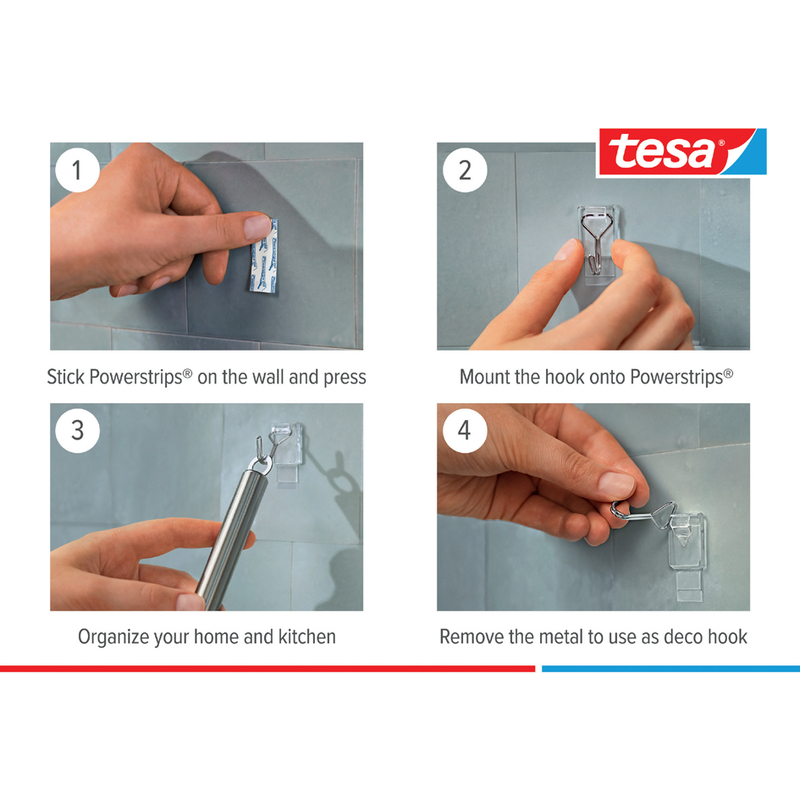 tesa®

1

Stick Powerstrips® on the wall and press

2

Mount the hook onto Powerstrips®

3

Organize your home and kitchen

4

Remove the metal to use as deco hook