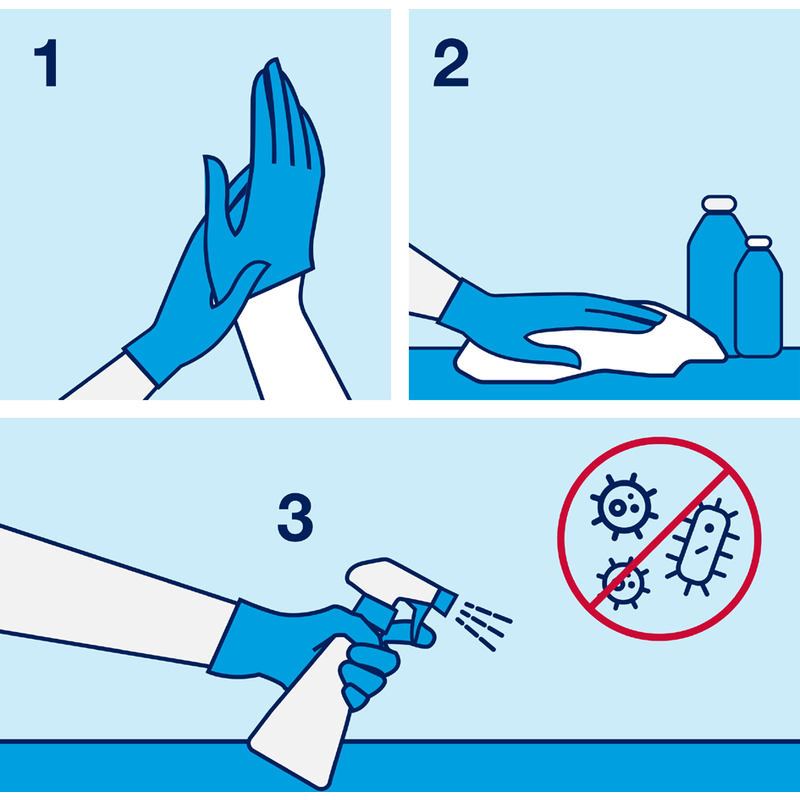 1

2

3