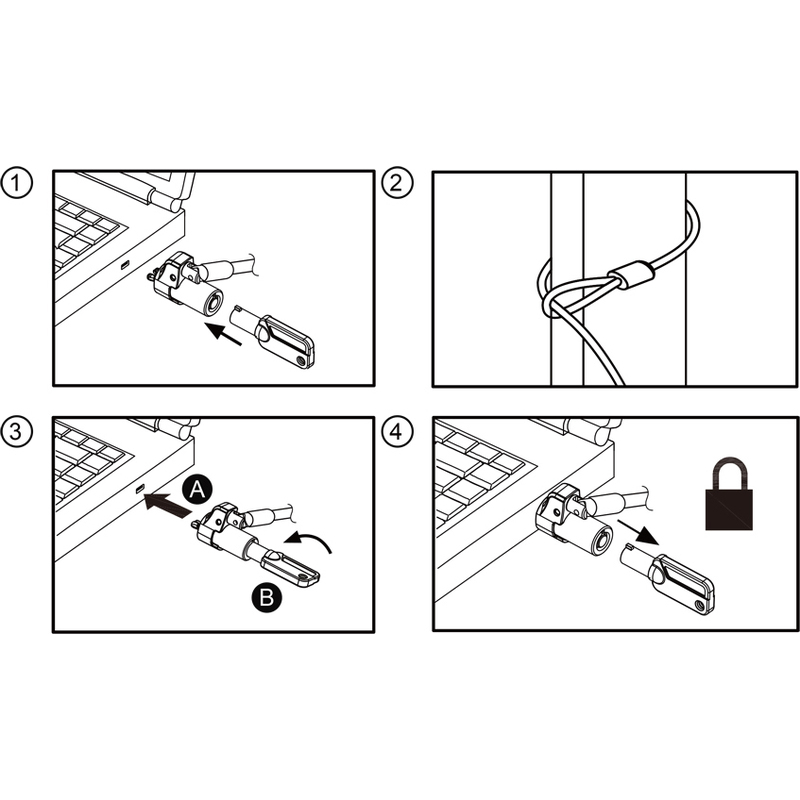 1
2
3
A
B
4