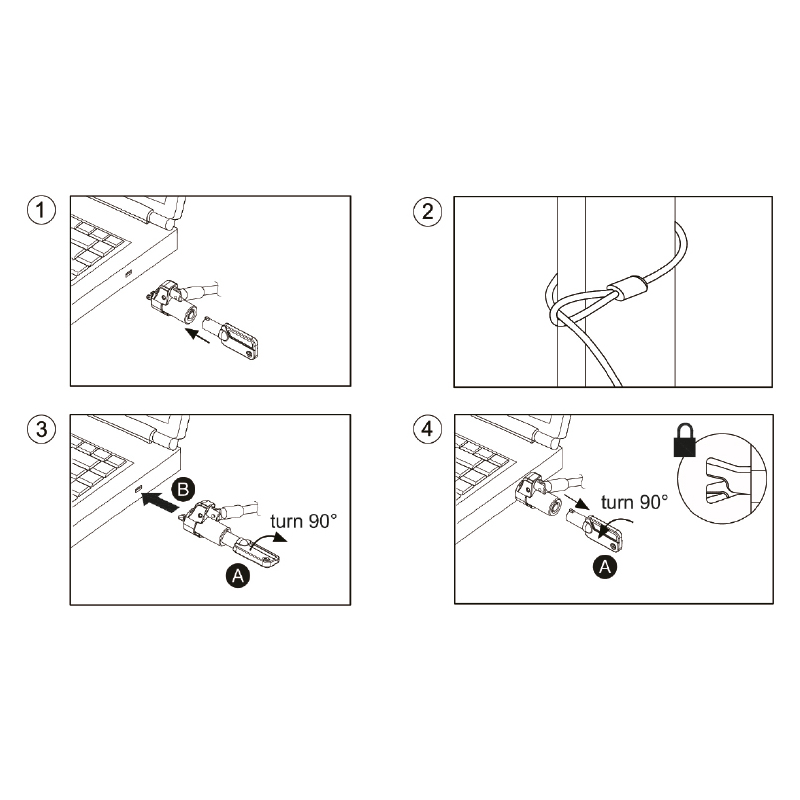 1

2

3

B

turn 90°

A

4

turn 90°

A