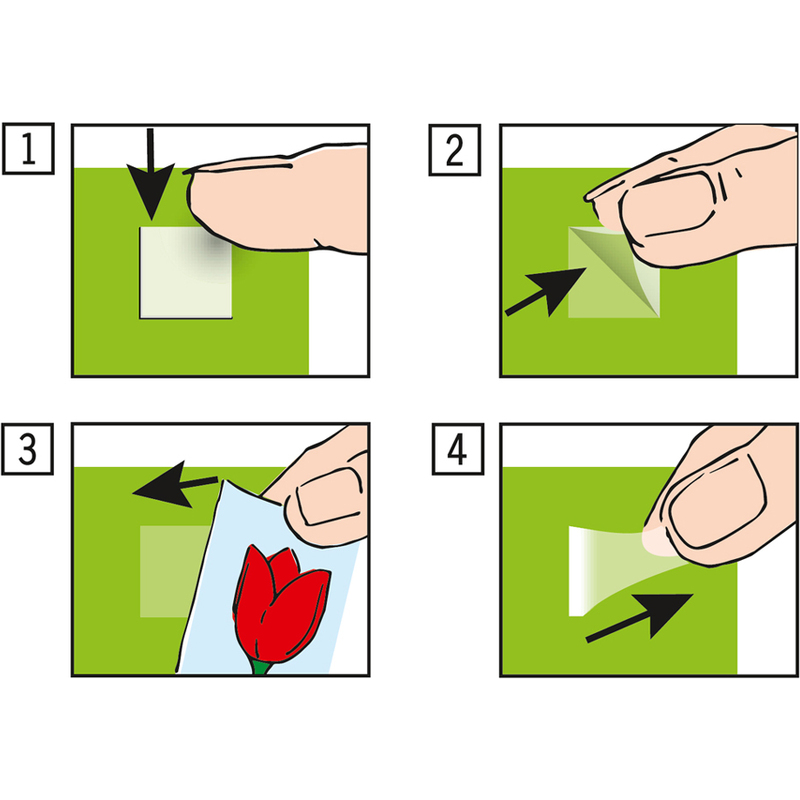 1

2

3

4